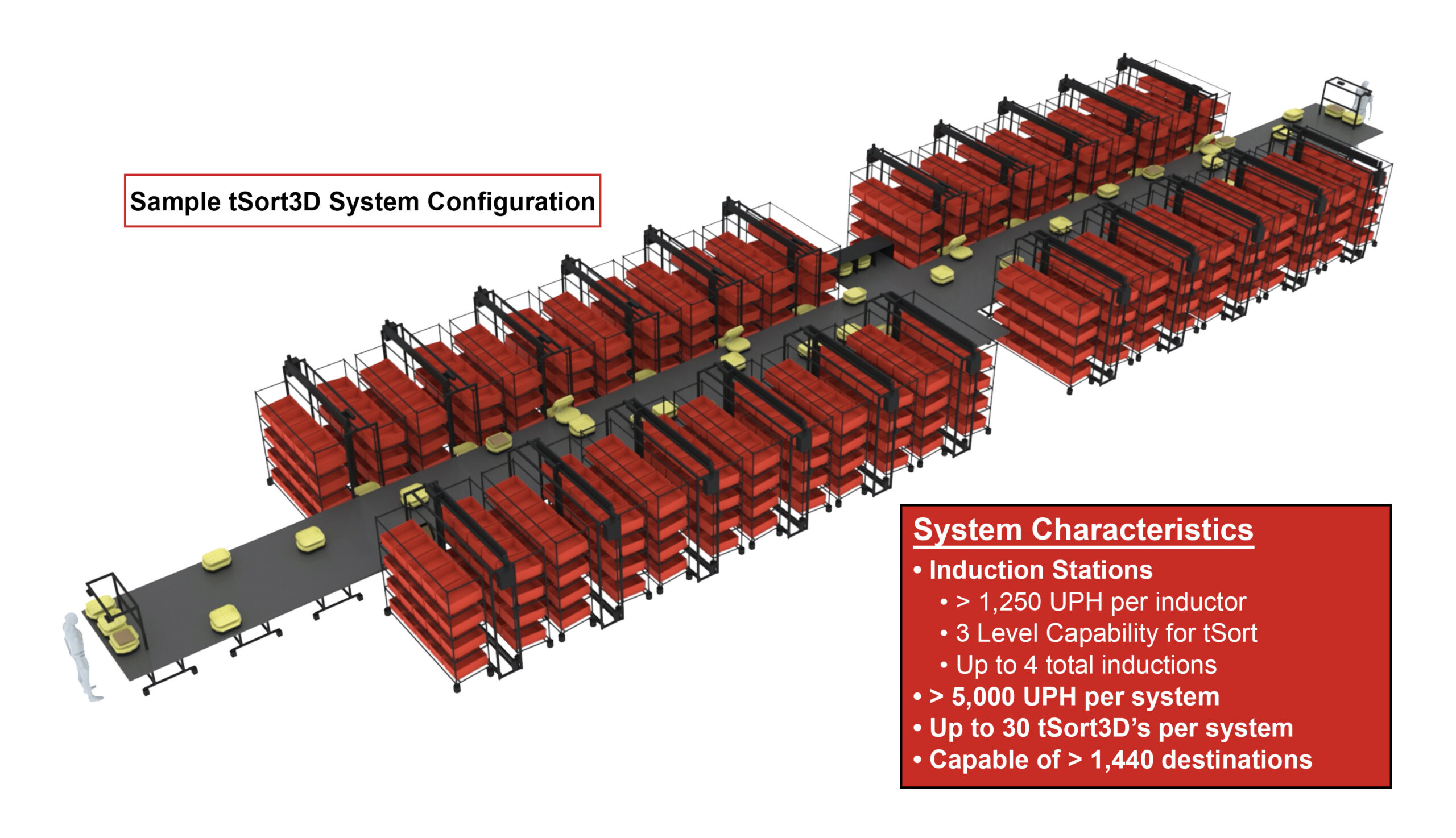 Sample tSort3D System Configuration

System Characteristics
• Induction Stations
• > 1,250 UPH per inductor
• 3 Level Capability for tSort
• Up to 4 total inductions
• > 5,000 UPH per system
• Up to 30 tSort3D's per system
• Capable of > 1,440 destinations